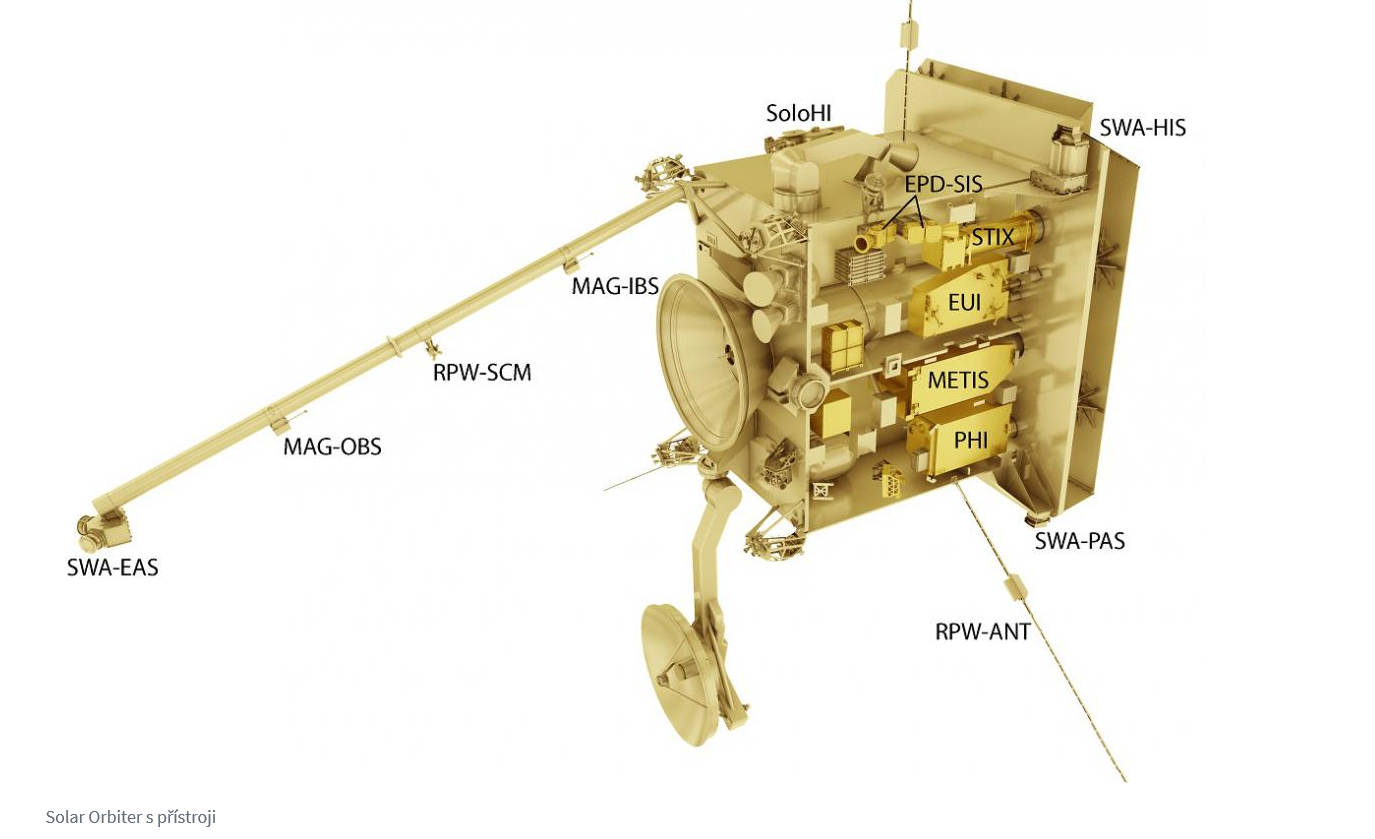 SoloHI
SWA-HIS
EPD-SIS
STIX
MAG-IBS
EUI
RPW-SCM
METIS
MAG-OBS
PHI
SWA-EAS
SWA-PAS
RPW-ANT

Solar Orbiter s přístroji